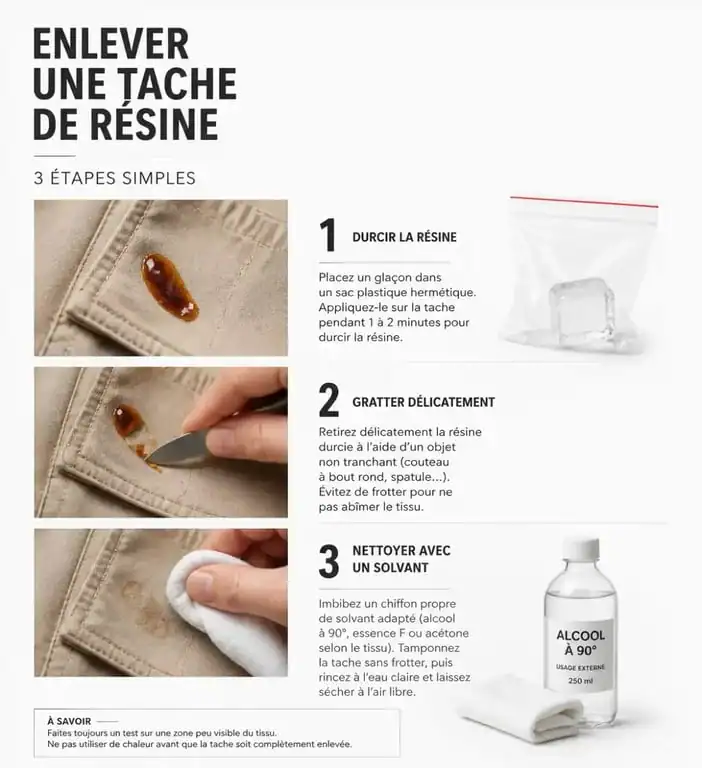 ENLEVER UNE TACHE DE RÉSINE

3 ÉTAPES SIMPLES

1 DURCIR LA RÉSINE

Placez un glaçon dans un sac plastique hermétique. Appliquez-le sur la tache pendant 1 à 2 minutes pour durcir la résine.

2 GRATTER DÉLICATEMENT

Retirez délicatement la résine durcie à l'aide d'un objet non tranchant (couteau à bout rond, spatule...). Évitez de frotter pour ne pas abîmer le tissu.

3 NETTOYER AVEC UN SOLVANT

Imbibez un chiffon propre de solvant adapté (alcool à 90°, essence F ou acétone selon le tissu). Tamponnez la tache sans frotter, puis rincez à l'eau claire et laissez sécher à l'air libre.

ALCOOL À 90°
USAGE EXTERNE
250 ml

À SAVOIR
Faites toujours un test sur une zone peu visible du tissu.
Ne pas utiliser de chaleur avant que la tache soit complètement enlevée.