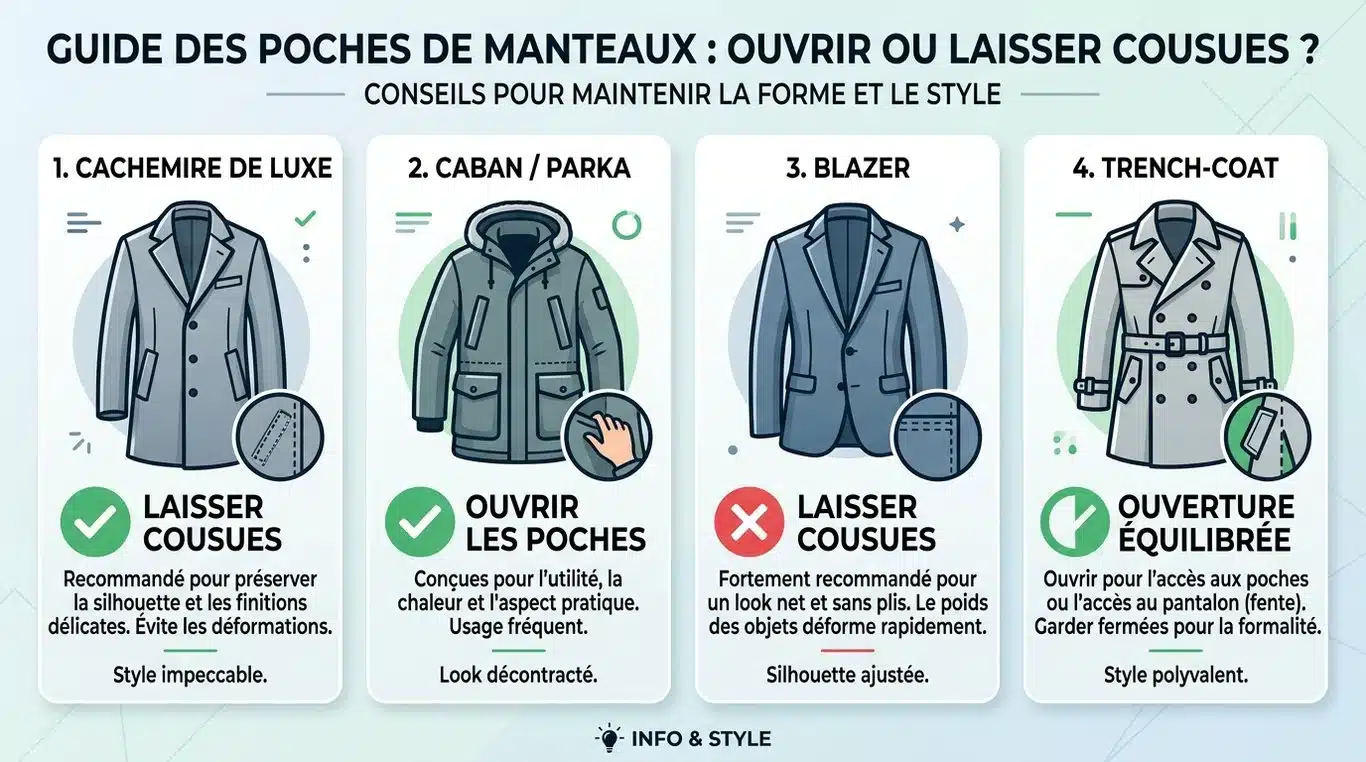 GUIDE DES POCHES DE MANTEAUX : OUVRIR OU LAISSER COUSUES ?

CONSEILS POUR MAINTENIR LA FORME ET LE STYLE

1. CACHEMIRE DE LUXE

LAISSER COUSUES

Recommandé pour préserver la silhouette et les finitions délicates. Évite les déformations.

Style impeccable.

2. CABAN / PARKA

OUVRIR LES POCHES

Conçues pour l'utilité, la chaleur et l'aspect pratique. Usage fréquent.

Look décontracté.

3. BLAZER

LAISSER COUSUES

Fortement recommandé pour un look net et sans plis. Le poids des objets déforme rapidement.

Silhouette ajustée.

4. TRENCH-COAT

OUVERTURE ÉQUILIBRÉE

Ouvrir pour l'accès aux poches ou l'accès au pantalon (fente). Garder fermées pour la formalité.

Style polyvalent.

INFO & STYLE